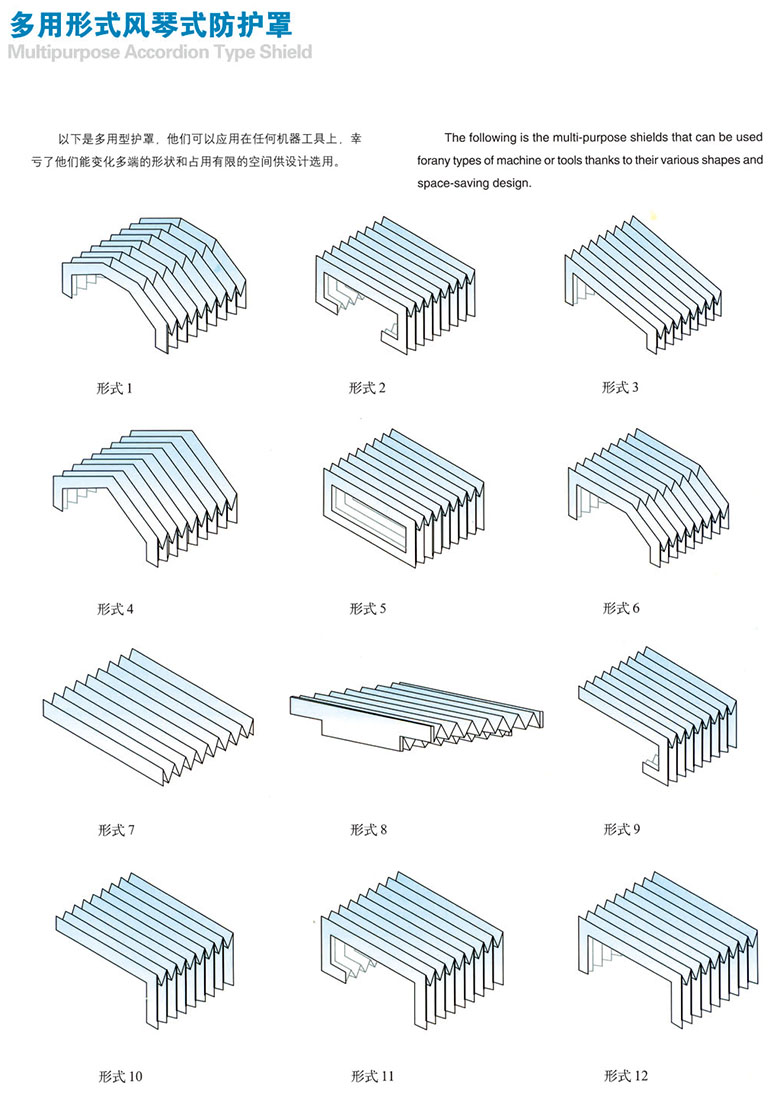 多用形式风琴式防护罩
Multipurpose Accordion Type Shield

以下是多用型护罩，他们可以应用在任何机器工具上，幸亏了他们能变化多端的形状和占用有限的空间供设计选用。

The following is the multi-purpose shields that can be used forany types of machine or tools thanks to their various shapes and space-saving design.

形式 1

形式 2

形式 3

形式 4

形式 5

形式 6

形式 7

形式 8

形式 9

形式 10

形式 11

形式 12